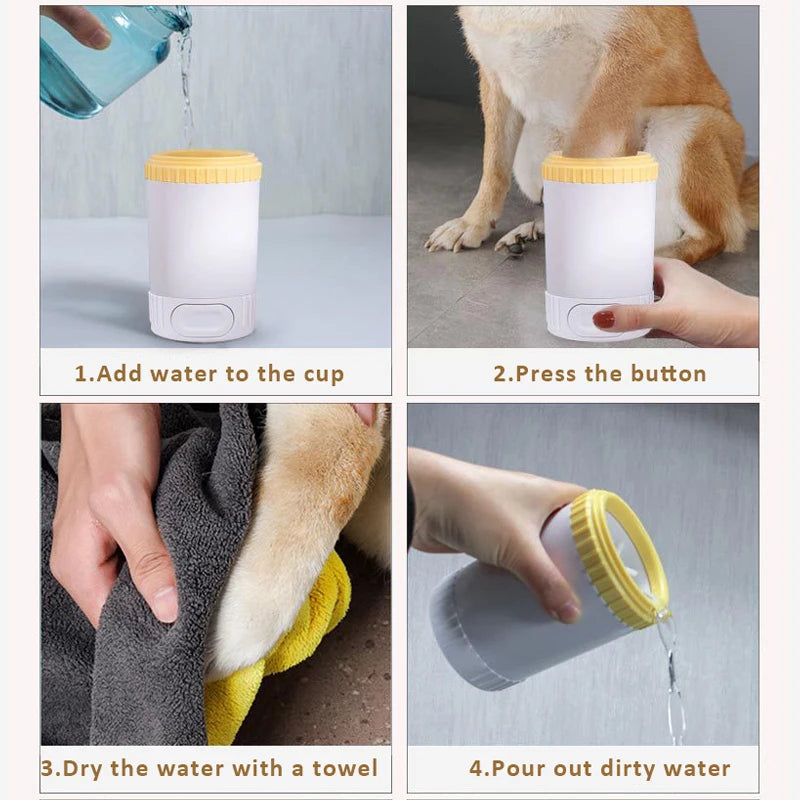 1.Add water to the cup

2.Press the button

3.Dry the water with a towel

4.Pour out dirty water